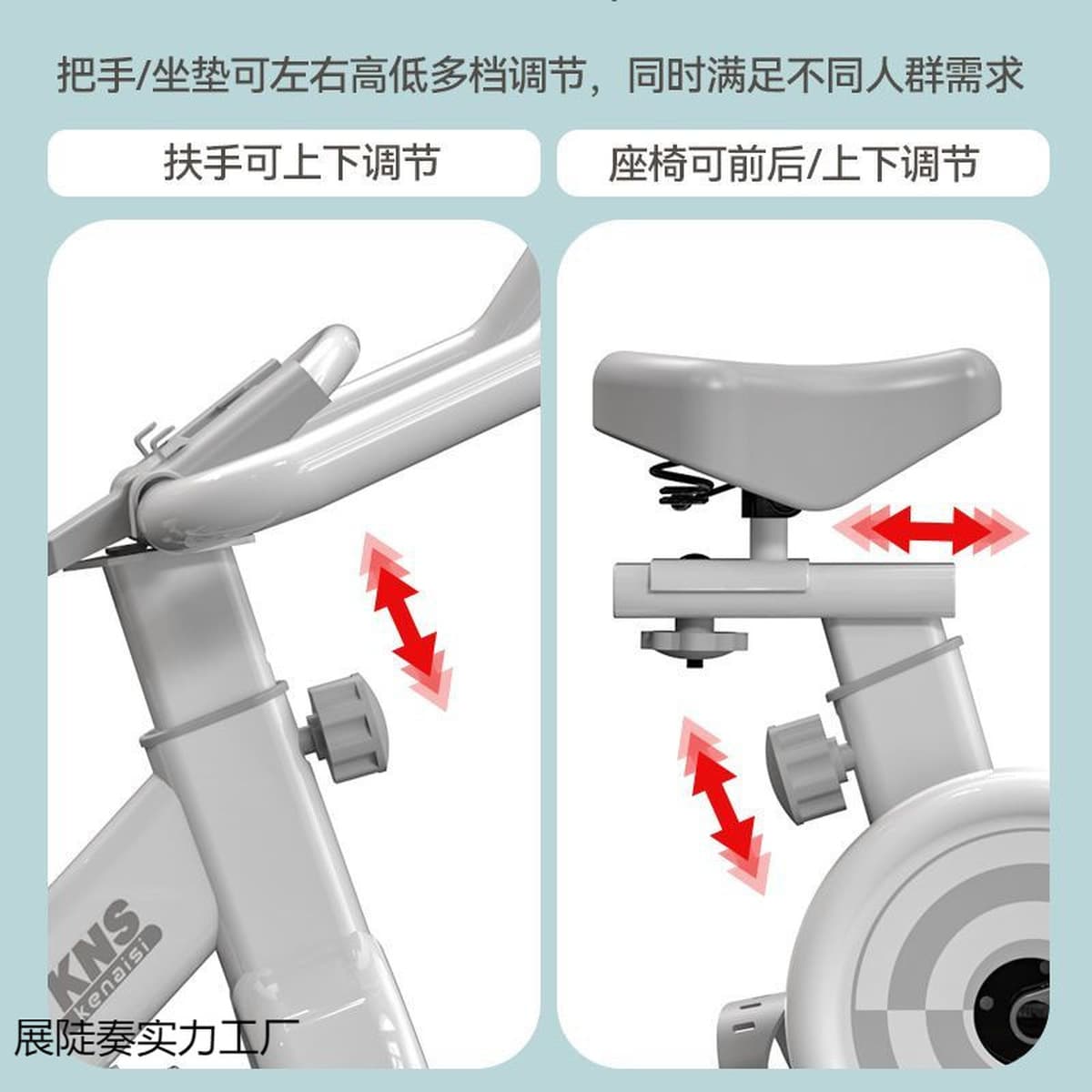 把手/坐垫可左右高低多档调节，同时满足不同人群需求

扶手可上下调节

座椅可前后/上下调节

KNS
kenaisi

展陡奏实力工厂